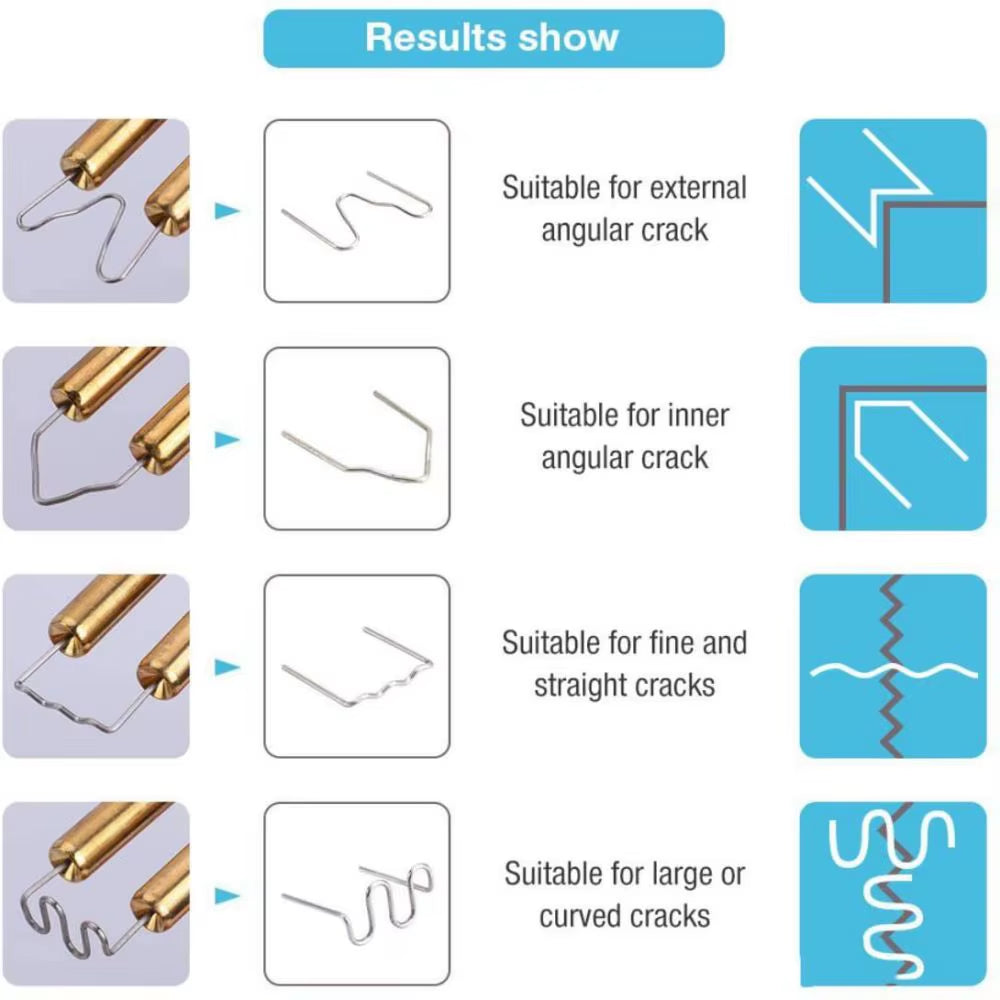 Results show

Suitable for external angular crack

Suitable for inner angular crack

Suitable for fine and straight cracks

Suitable for large or curved cracks